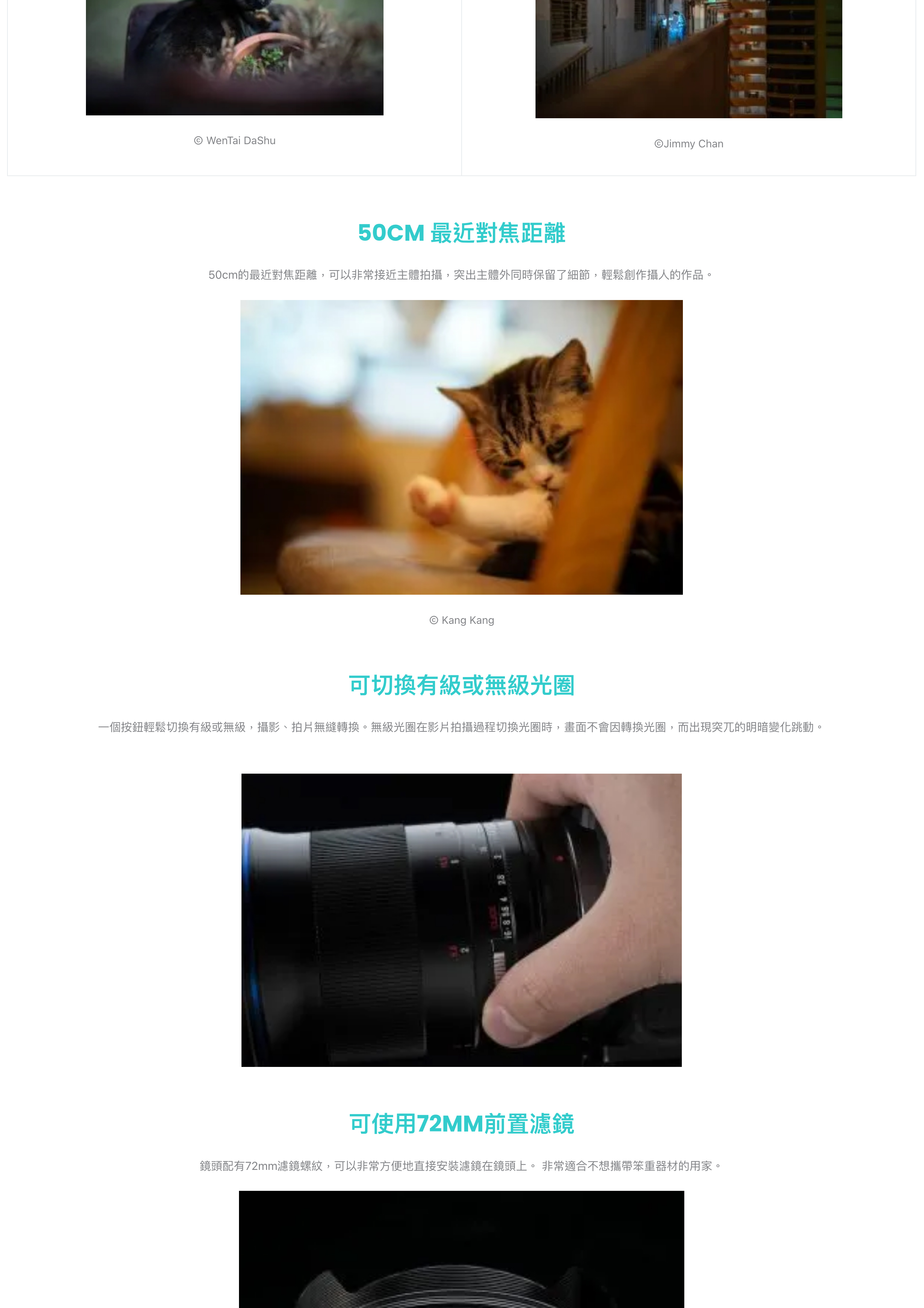 © WenTai DaShu

©Jimmy Chan

50CM 最近對焦距離

50cm的最近對焦距離，可以非常接近主體拍攝，突出主體外同時保留了細節，輕鬆創作攝人的作品。

© Kang Kang

可切換有級或無級光圈

一個按鈕輕鬆切換有級或無級，攝影、拍片無縫轉換。無級光圈在影片拍攝過程切換光圈時，畫面不會因轉換光圈，而出現突兀的明暗變化跳動。

可使用72MM前置濾鏡

鏡頭配有72mm濾鏡螺紋，可以非常方便地直接安裝濾鏡在鏡頭上。 非常適合不想攜帶笨重器材的用家。