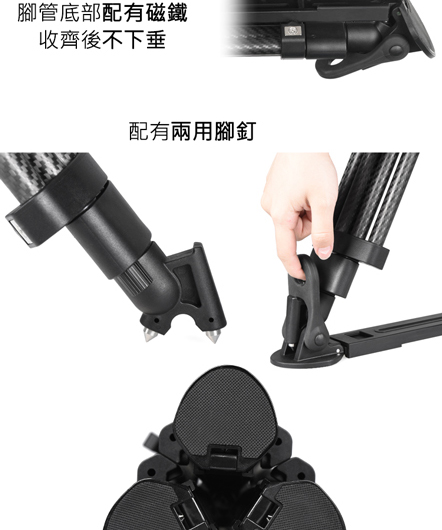 腳管底部配有磁鐵
收齊後不下垂

配有兩用腳釘