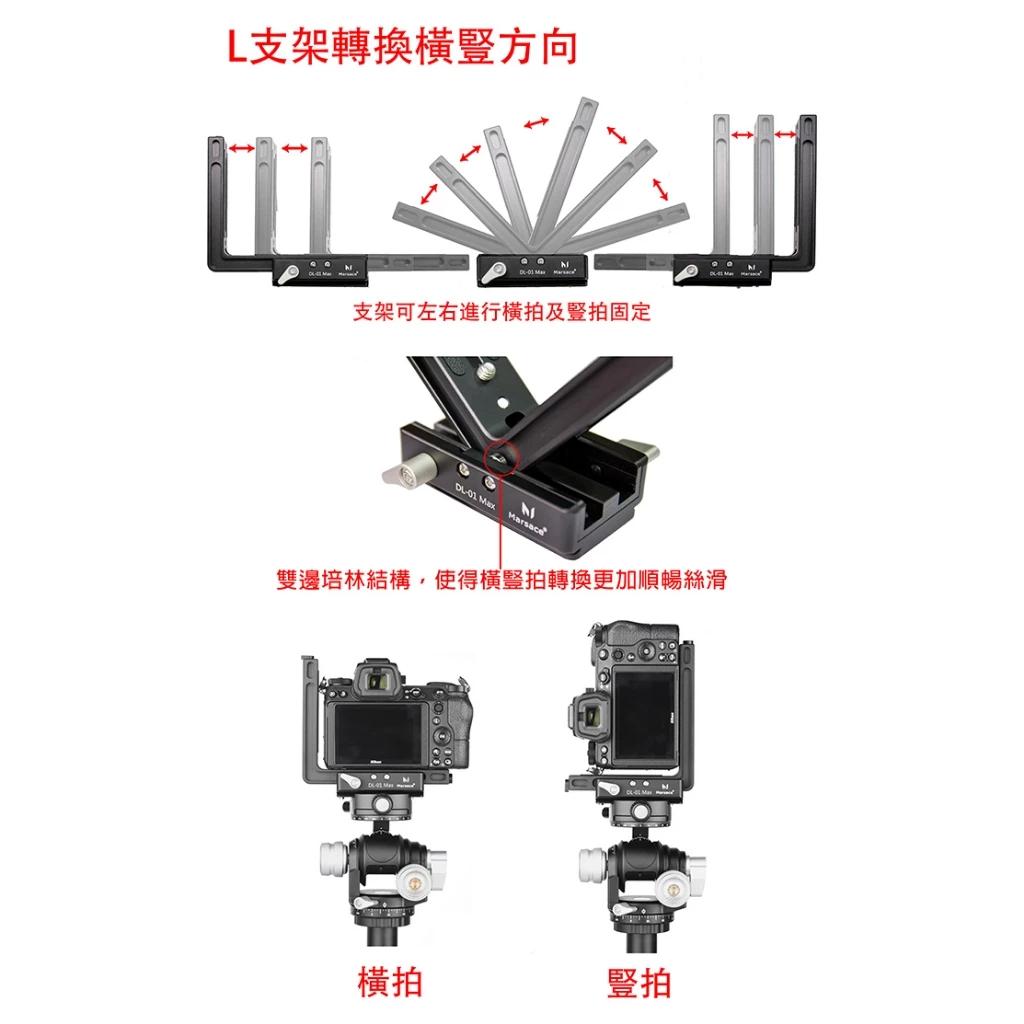 L支架轉換橫豎方向

DL-01 Max Marsace

DL-01 Max Marsace

DL-01 Max Marsace

支架可左右進行橫拍及豎拍固定

DL-01 Max Marsace

雙邊培林結構，使得橫豎拍轉換更加順暢絲滑

DL-01 Max Marsace

DL-01 Max Marsace

橫拍

豎拍