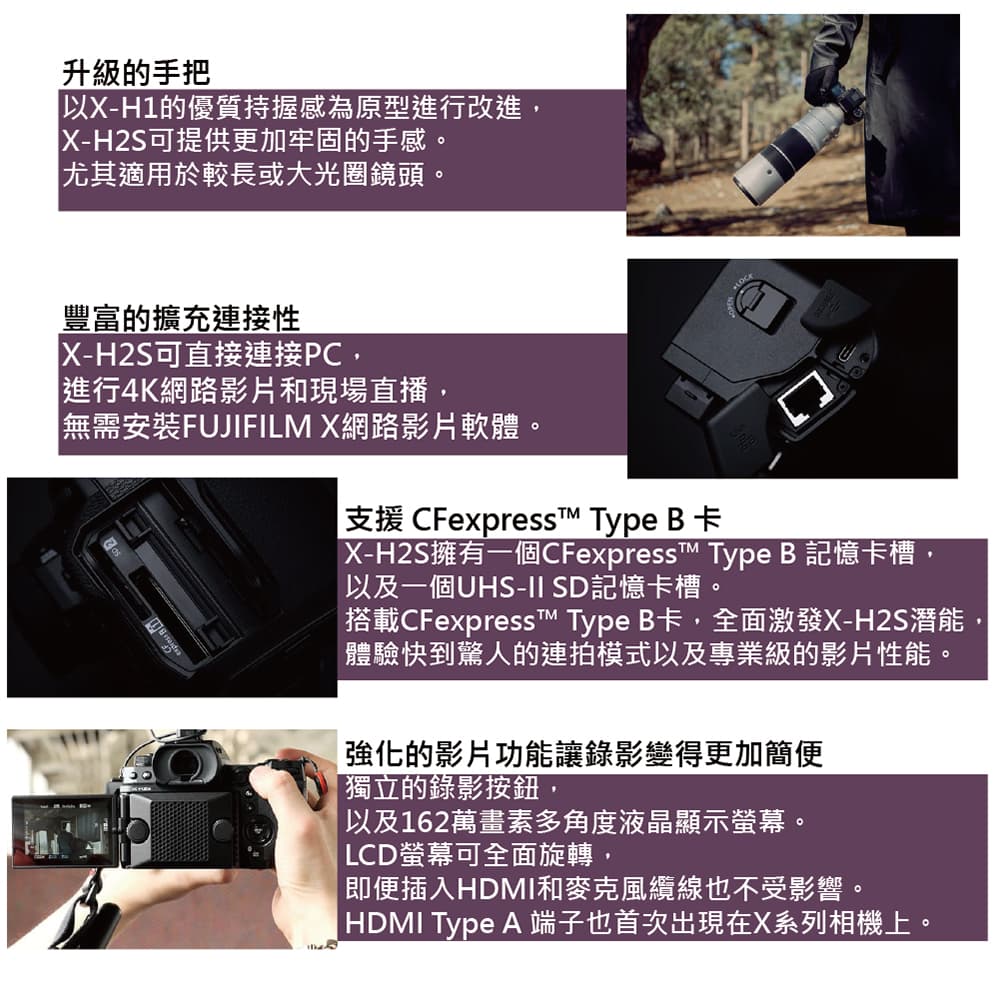 升級的手把
以X-H1的優質持握感為原型進行改進，
X-H2S可提供更加牢固的手感。
尤其適用於較長或大光圈鏡頭。

豐富的擴充連接性
X-H2S可直接連接PC，
進行4K網路影片和現場直播，
無需安裝FUJIFILM X網路影片軟體。

支援 CFexpress™ Type B 卡
X-H2S擁有一個CFexpress™ Type B 記憶卡槽，
以及一個UHS-II SD記憶卡槽。
搭載CFexpress™ Type B卡，全面激發X-H2S潛能，
體驗快到驚人的連拍模式以及專業級的影片性能。

強化的影片功能讓錄影變得更加簡便
獨立的錄影按鈕，
以及162萬畫素多角度液晶顯示螢幕。
LCD螢幕可全面旋轉，
即便插入HDMI和麥克風纜線也不受影響。
HDMI Type A 端子也首次出現在X系列相機上。